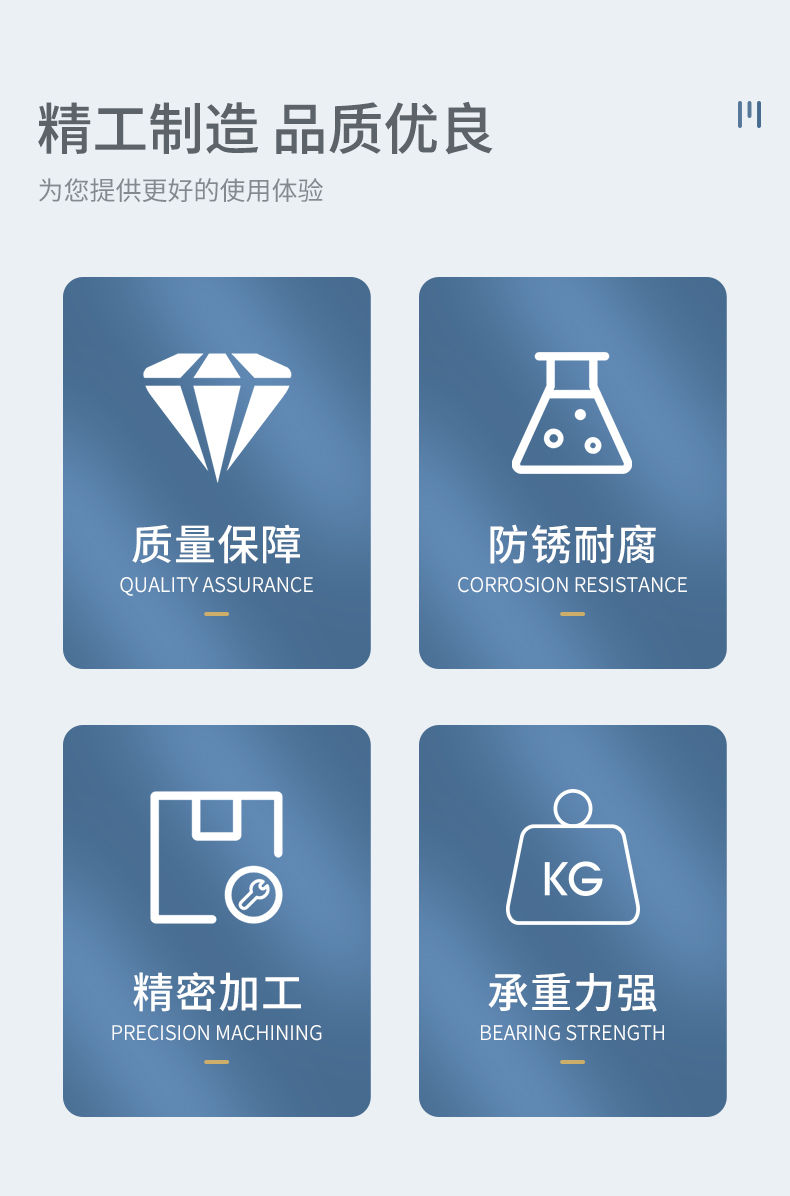 精工制造 品质优良

为您提供更好的使用体验

质量保障
QUALITY ASSURANCE

防锈耐腐
CORROSION RESISTANCE

精密加工
PRECISION MACHINING

KG

承重力强
BEARING STRENGTH